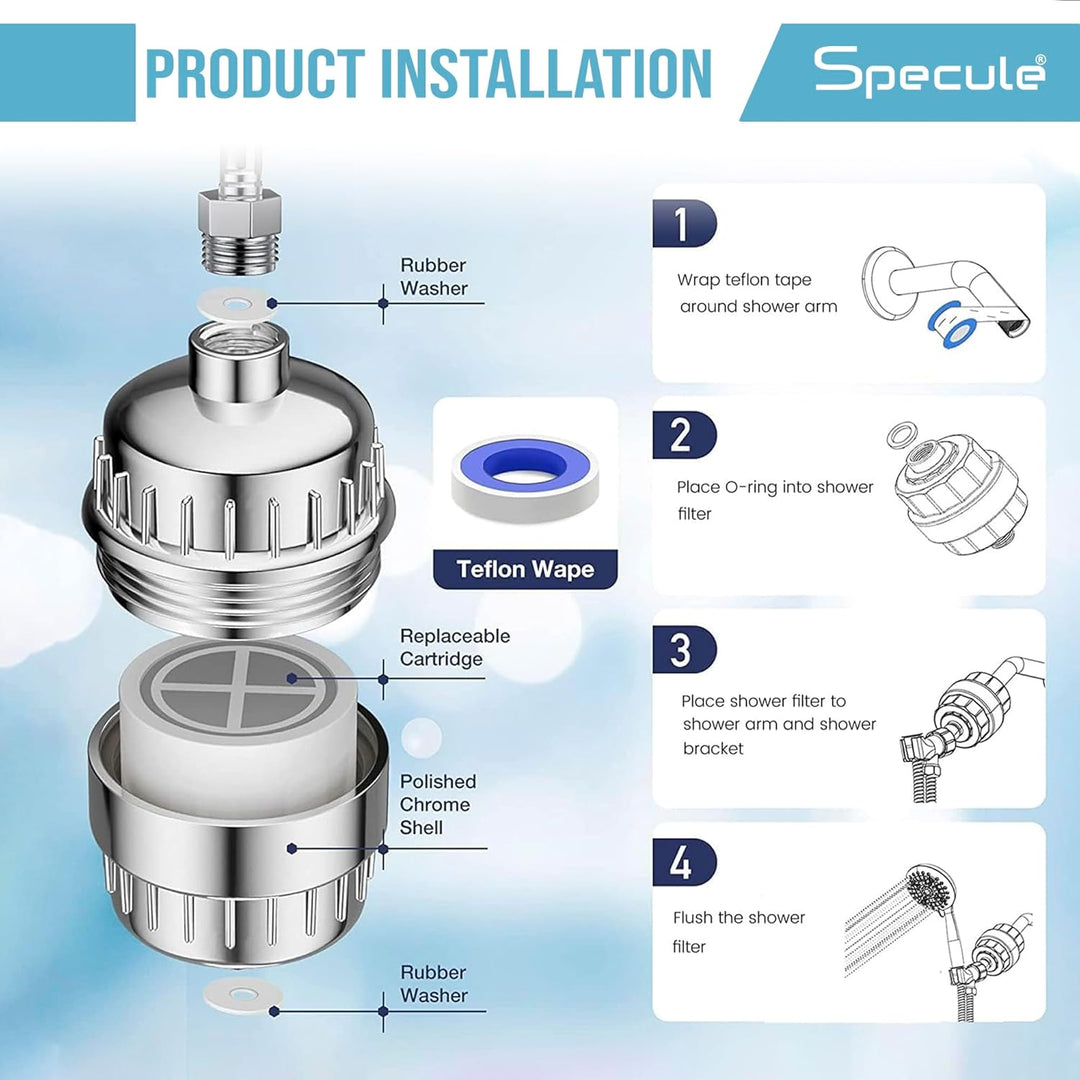 PRODUCT INSTALLATION

Specule®

Rubber Washer

Teflon Wape

Replaceable Cartridge

Polished Chrome Shell

Rubber Washer

1

Wrap teflon tape around shower arm

2

Place O-ring into shower filter

3

Place shower filter to shower arm and shower bracket

4

Flush the shower filter