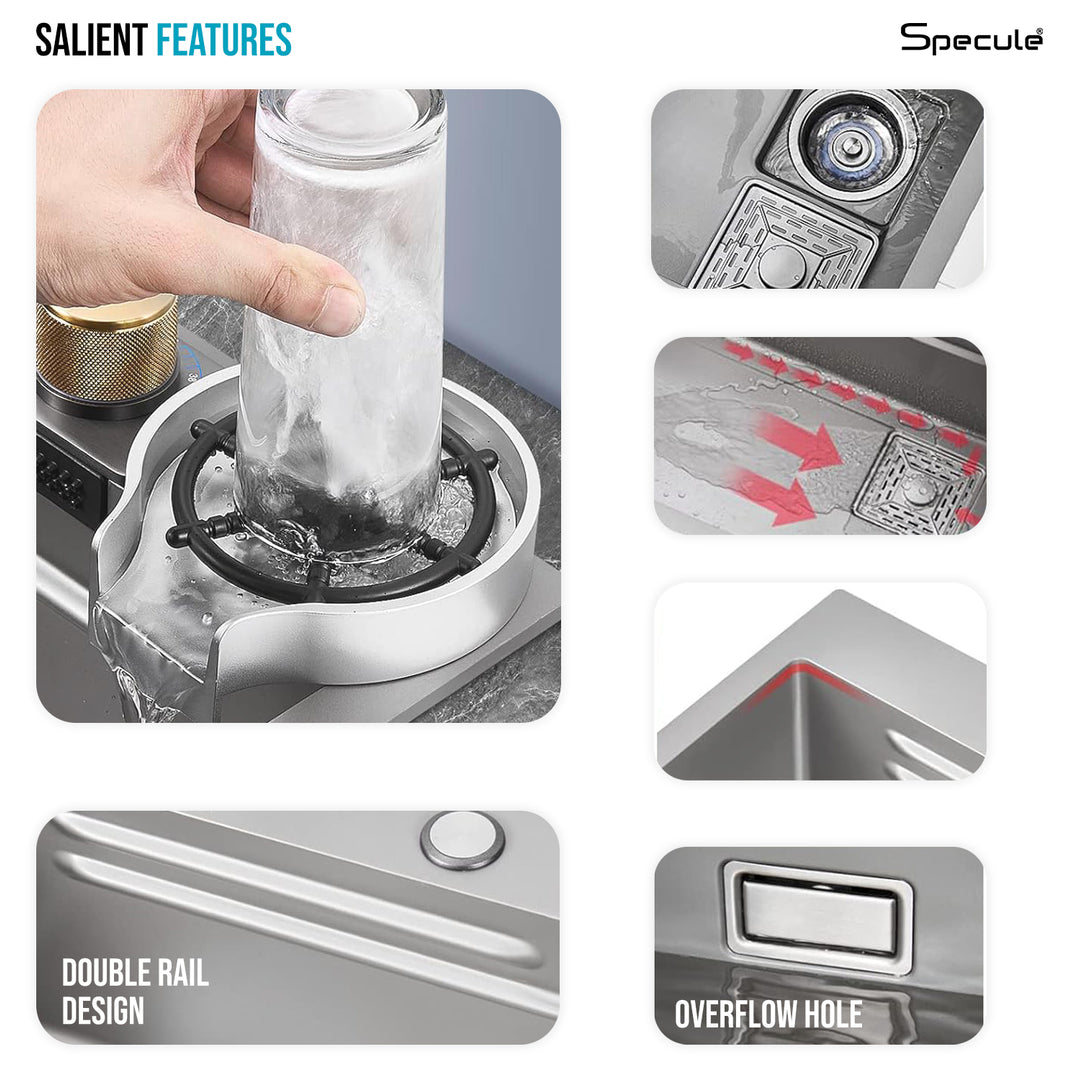 SALIENT FEATURES

Specule®

DOUBLE RAIL DESIGN

OVERFLOW HOLE