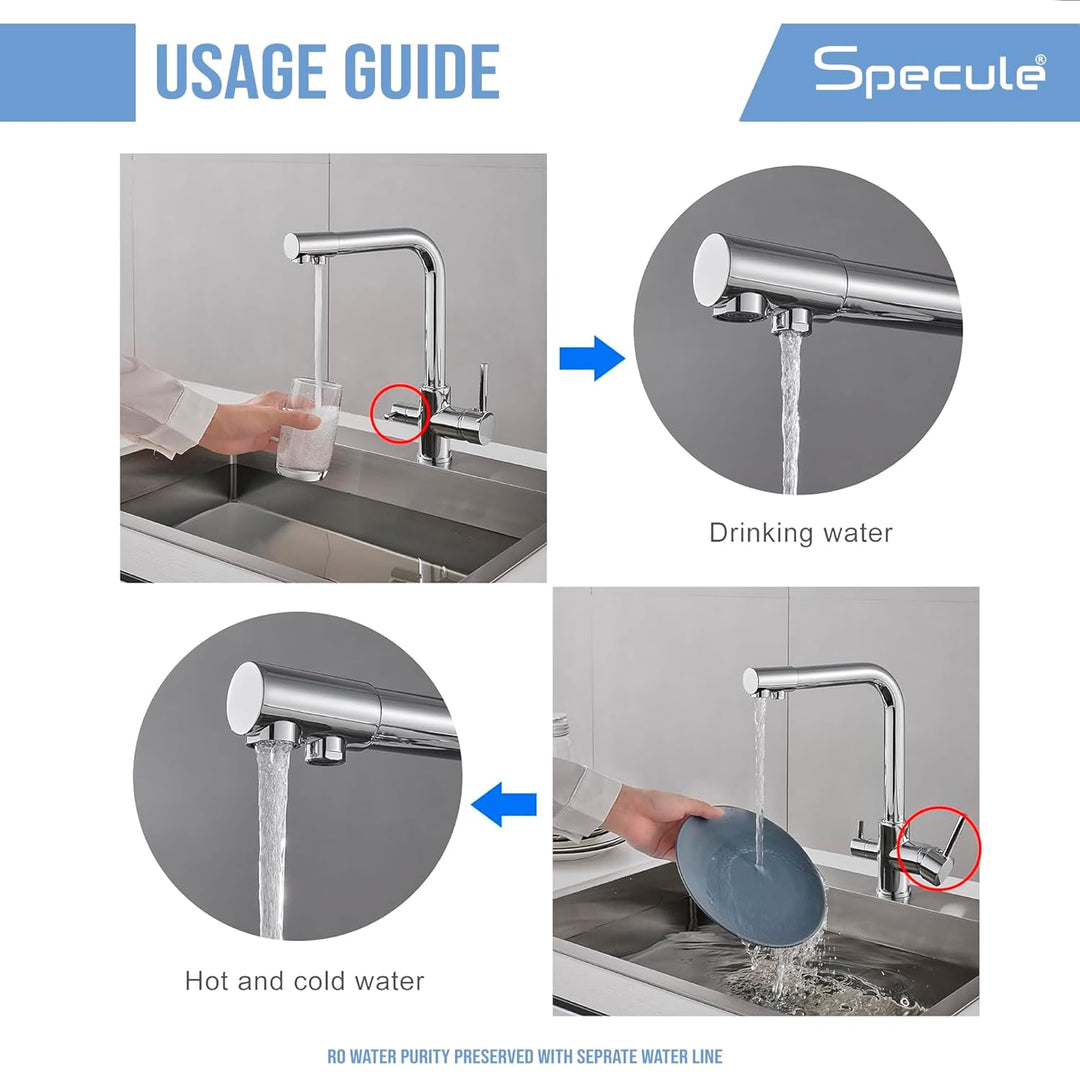 USAGE GUIDE

Specule®

Drinking water

Hot and cold water

RO WATER PURITY PRESERVED WITH SEPRATE WATER LINE